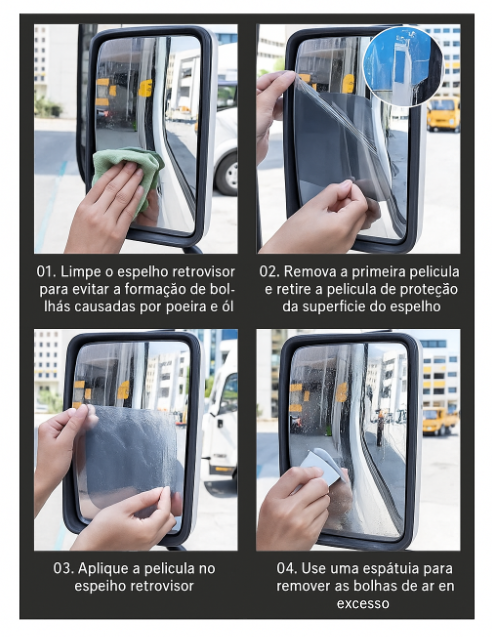 01. Limpe o espelho retrovisor para evitar a formação de bolhás causadas por poeira e ól

02. Remova a primeira pelicula e retire a pelicula de proteção da superficie do espelho

03. Aplique a pelicula no espeiho retrovisor

04. Use uma espátuia para remover as bolhas de ar en excesso