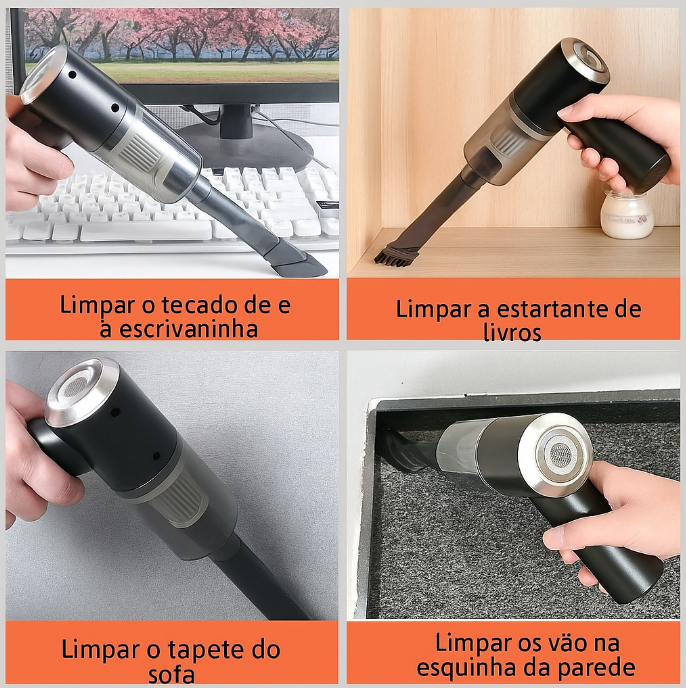 Limpar o tecado de e a escrivaninha

Limpar a estartante de livros

Limpar o tapete do sofa

Limpar os vão na esquinha da parede