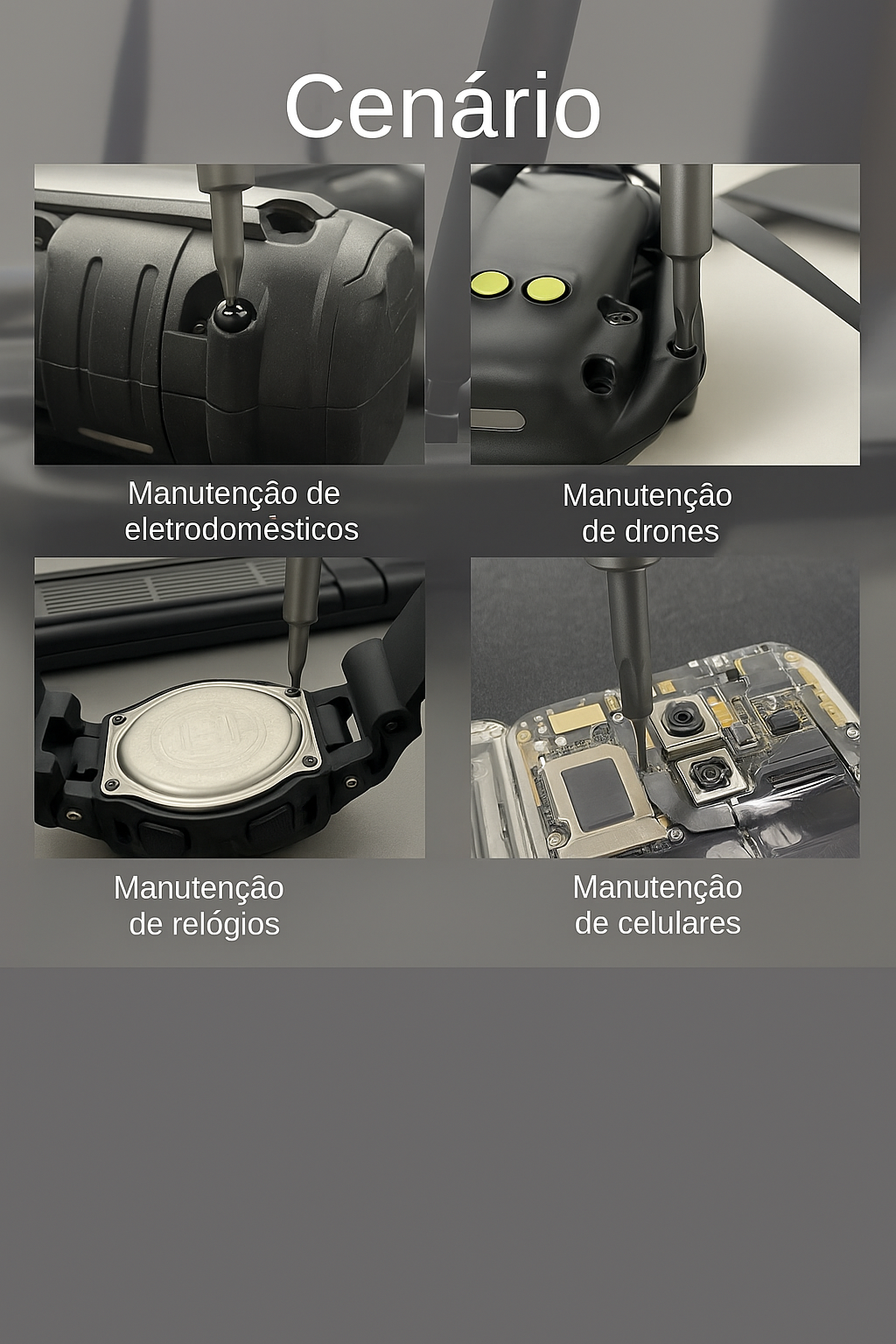 Cenário

Manutenção de eletrodomésticos

Manutenção de drones

Manutenção de relógios

Manutenção de celulares