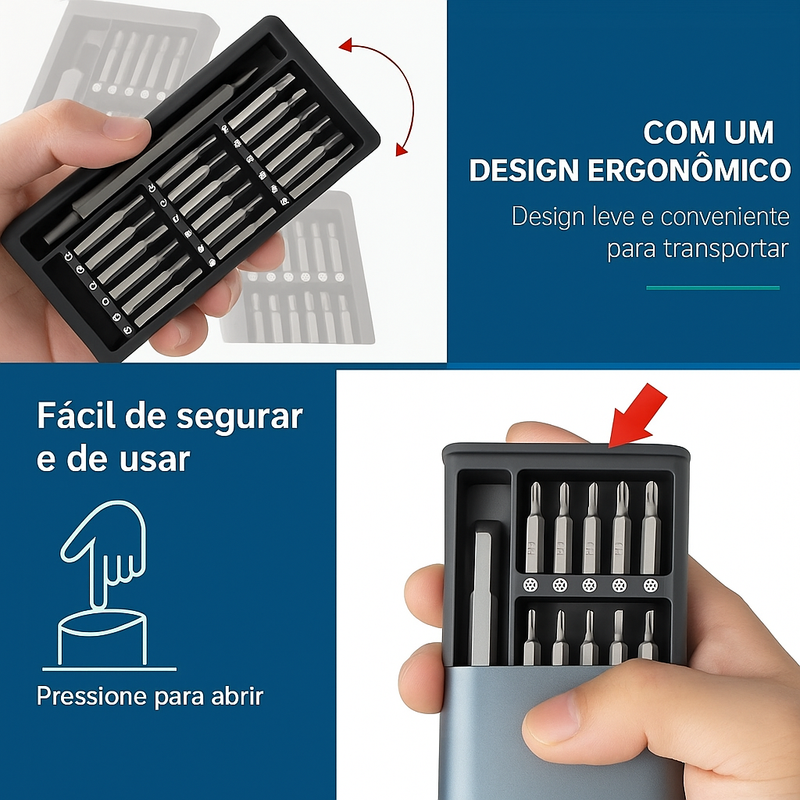 COM UM
DESIGN ERGONÔMICO

Design leve e conveniente para transportar

Fácil de segurar e de usar

Pressione para abrir